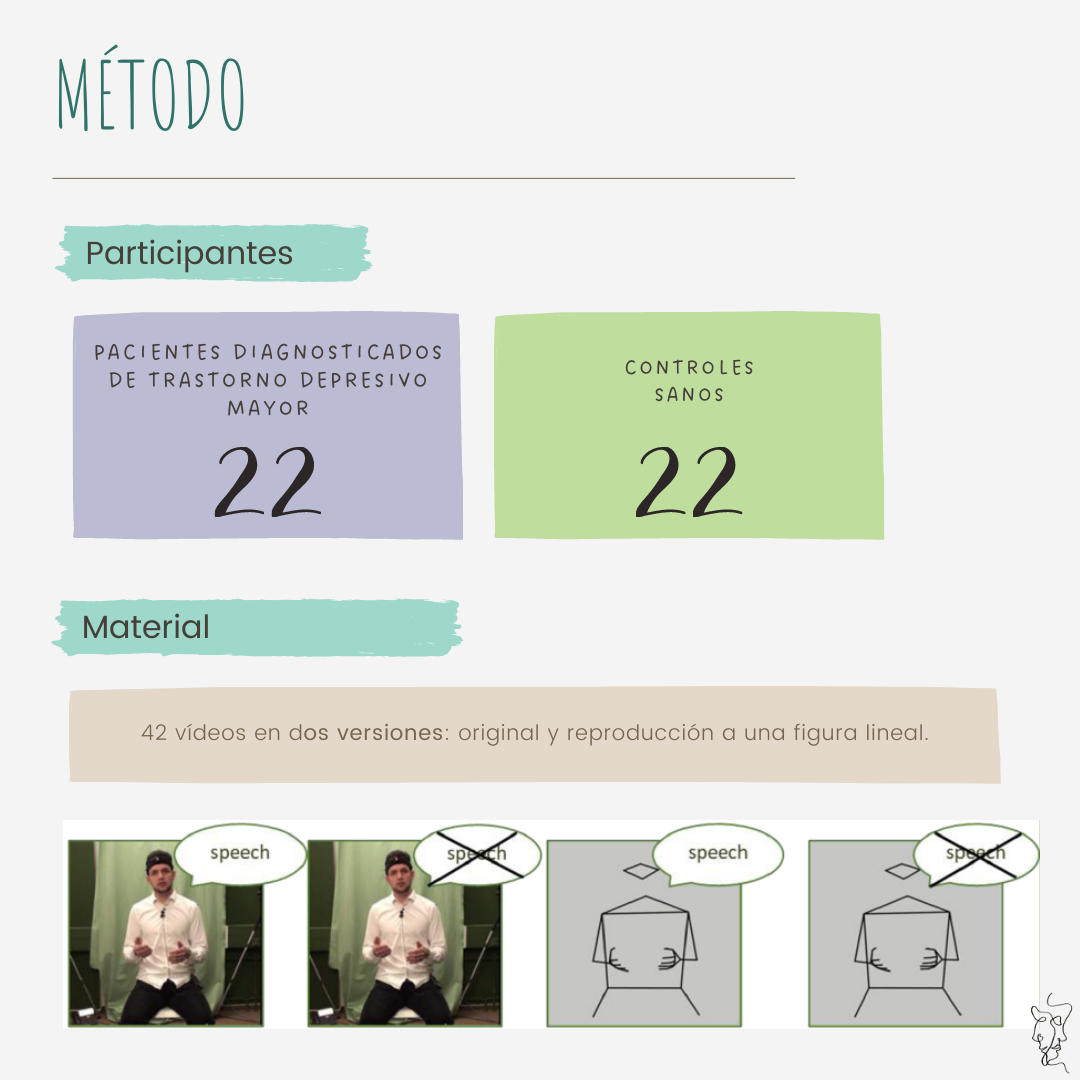 MÉTODO

Participantes

PACIENTES DIAGNOSTICADOS DE TRASTORNO DEPRESIVO MAYOR

22

CONTROLES SANOS

22

Material

42 vídeos en dos versiones: original y reproducción a una figura lineal.

speech

speech

speech

speech